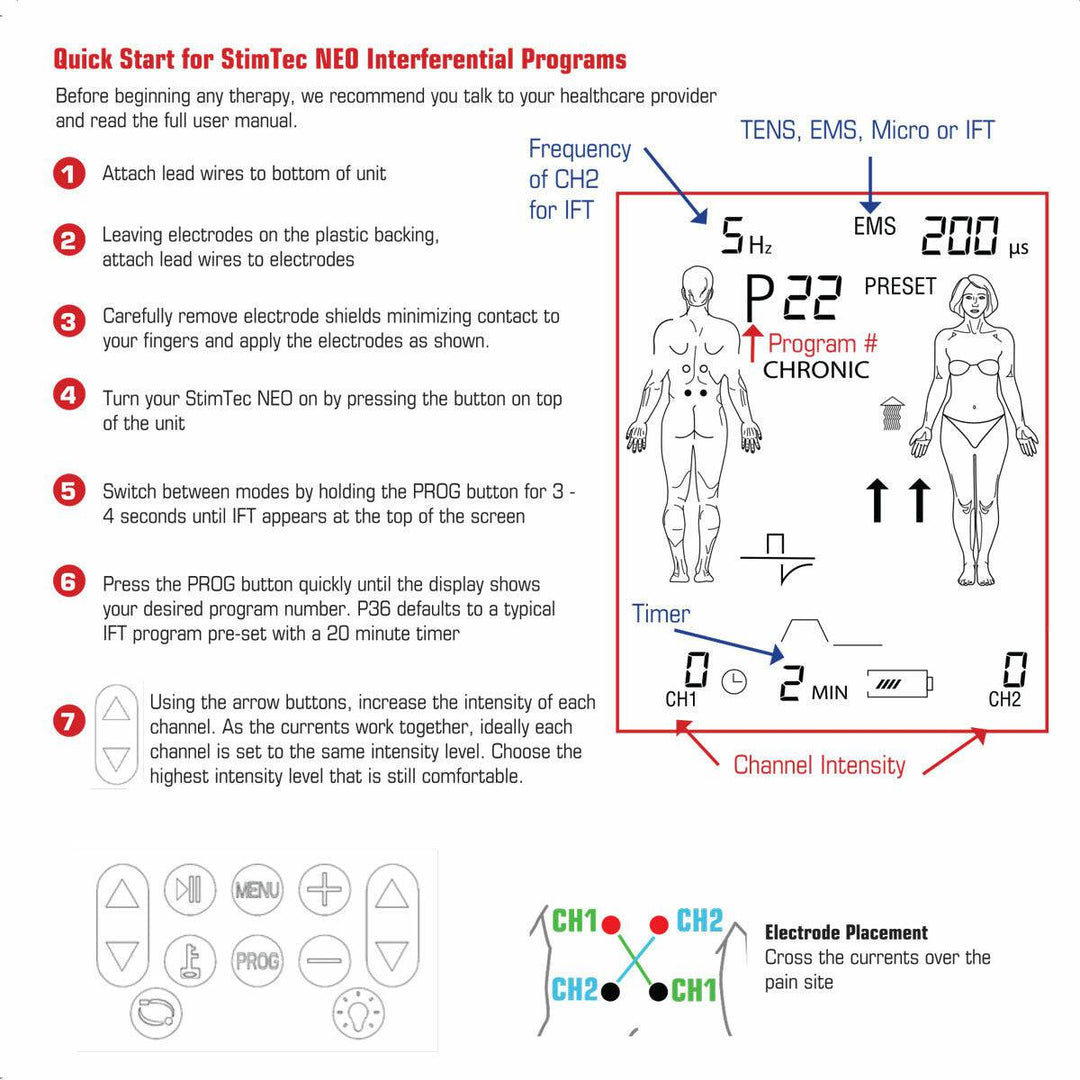 Quick Start for StimTec NEO Interferential Programs

Before beginning any therapy, we recommend you talk to your healthcare provider and read the full user manual.

1 Attach lead wires to bottom of unit

2 Leaving electrodes on the plastic backing, attach lead wires to electrodes

3 Carefully remove electrode shields minimizing contact to your fingers and apply the electrodes as shown.

4 Turn your StimTec NEO on by pressing the button on top of the unit

5 Switch between modes by holding the PROG button for 3 - 4 seconds until IFT appears at the top of the screen

6 Press the PROG button quickly until the display shows your desired program number. P36 defaults to a typical IFT program pre-set with a 20 minute timer

7 Using the arrow buttons, increase the intensity of each channel. As the currents work together, ideally each channel is set to the same intensity level. Choose the highest intensity level that is still comfortable.

Frequency of CH2 for IFT

TENS, EMS, Micro or IFT

5 Hz

EMS 200 μs

P22 PRESET

Program #

CHRONIC

Timer

0 CH1

2 MIN

0 CH2

Channel Intensity

MENU

PROG

CH1 CH2

CH2 CH1

Electrode Placement
Cross the currents over the pain site