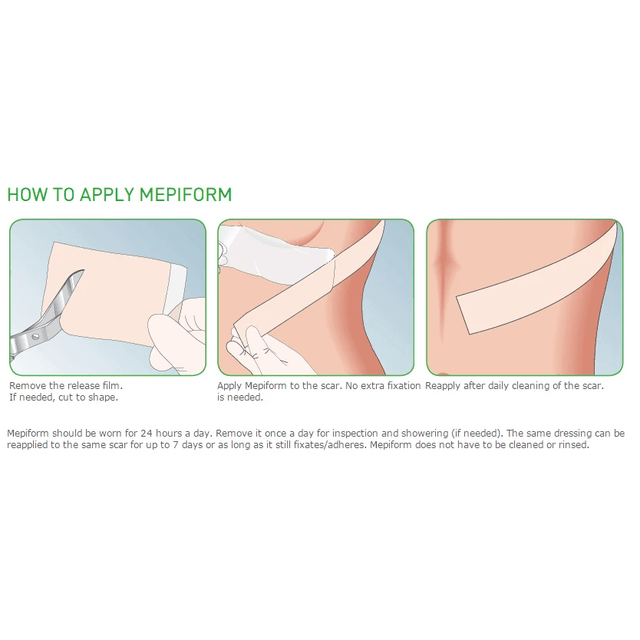 HOW TO APPLY MEPIFORM

Remove the release film.
If needed, cut to shape.

Apply Mepiform to the scar. No extra fixation is needed.

Reapply after daily cleaning of the scar.

Mepiform should be worn for 24 hours a day. Remove it once a day for inspection and showering (if needed). The same dressing can be reapplied to the same scar for up to 7 days or as long as it still fixates/adheres. Mepiform does not have to be cleaned or rinsed.