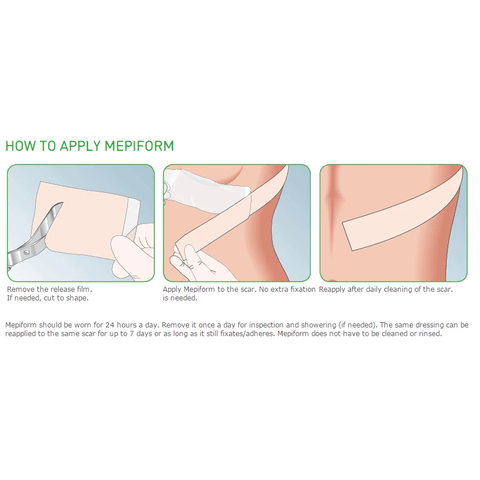 HOW TO APPLY MEPIFORM

Remove the release film.
If needed, cut to shape.

Apply Mepiform to the scar. No extra fixation is needed.

Reapply after daily cleaning of the scar.

Mepiform should be worn for 24 hours a day. Remove it once a day for inspection and showering (if needed). The same dressing can be reapplied to the same scar for up to 7 days or as long as it still fixates/adheres. Mepiform does not have to be cleaned or rinsed.