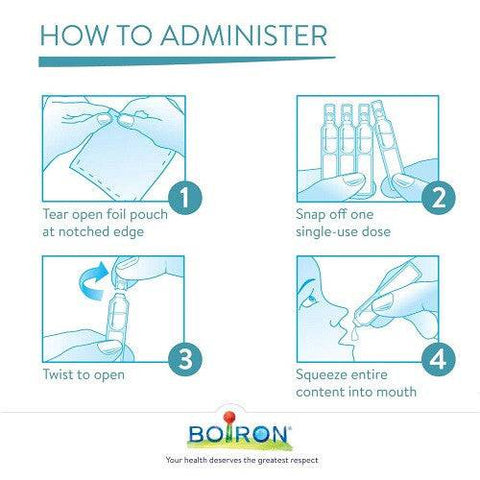 HOW TO ADMINISTER

1
Tear open foil pouch at notched edge

2
Snap off one single-use dose

3
Twist to open

4
Squeeze entire content into mouth

BOIRON®
Your health deserves the greatest respect