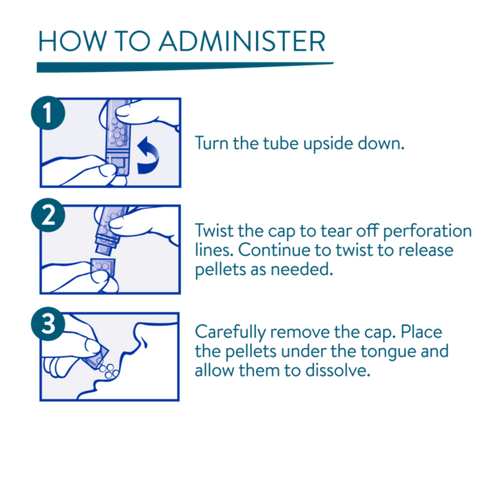 HOW TO ADMINISTER

1
Turn the tube upside down.

2
Twist the cap to tear off perforation lines. Continue to twist to release pellets as needed.

3
Carefully remove the cap. Place the pellets under the tongue and allow them to dissolve.