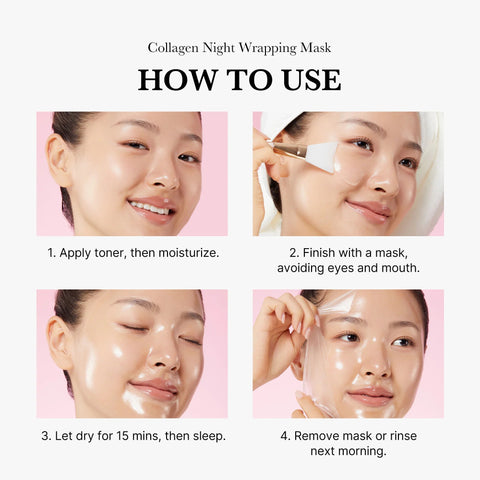 Collagen Night Wrapping Mask

HOW TO USE

1. Apply toner, then moisturize.

2. Finish with a mask, avoiding eyes and mouth.

3. Let dry for 15 mins, then sleep.

4. Remove mask or rinse next morning.