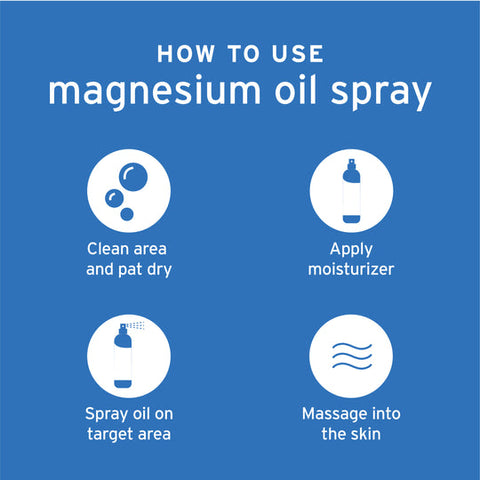 HOW TO USE
magnesium oil spray

Clean area and pat dry

Apply moisturizer

Spray oil on target area

Massage into the skin