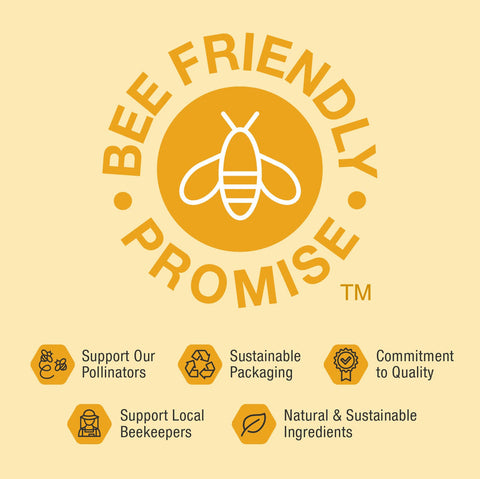 BEE FRIENDLY • PROMISE • TM

Support Our Pollinators

Sustainable Packaging

Commitment to Quality

Support Local Beekeepers

Natural & Sustainable Ingredients