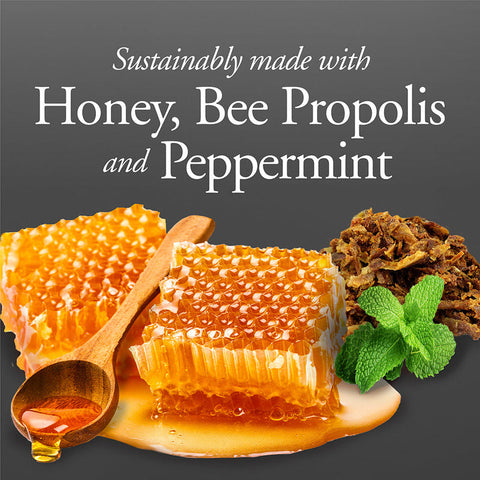 Sustainably made with
Honey, Bee Propolis
and Peppermint