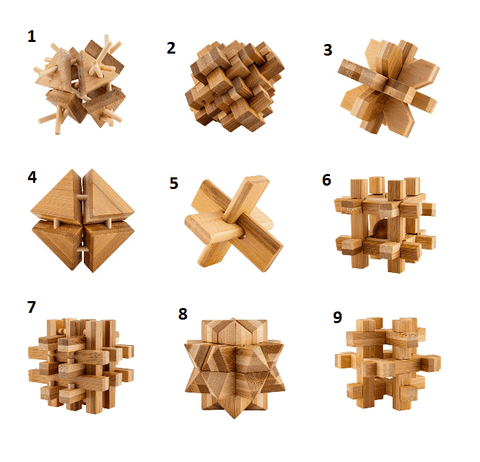 1

2

3

4

5

6

7

8

9