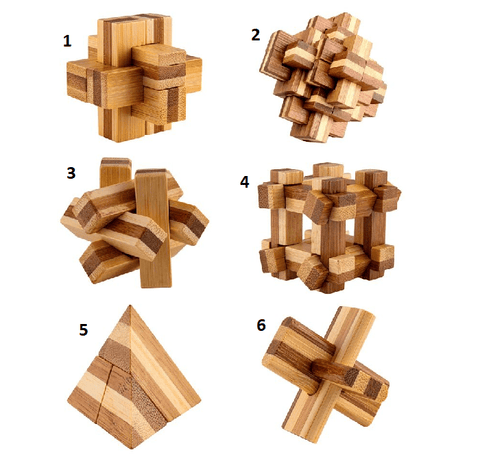 1
2
3
4
5
6