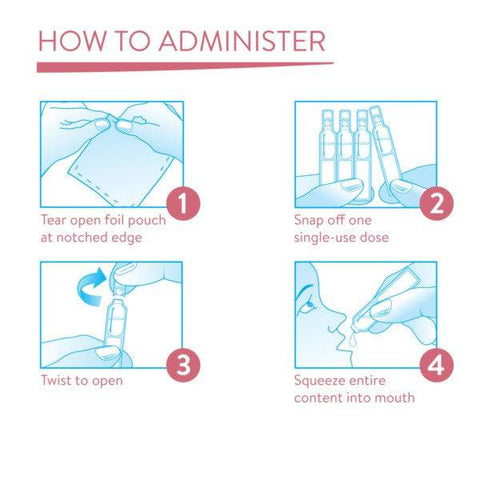 HOW TO ADMINISTER

1
Tear open foil pouch at notched edge

2
Snap off one single-use dose

3
Twist to open

4
Squeeze entire content into mouth